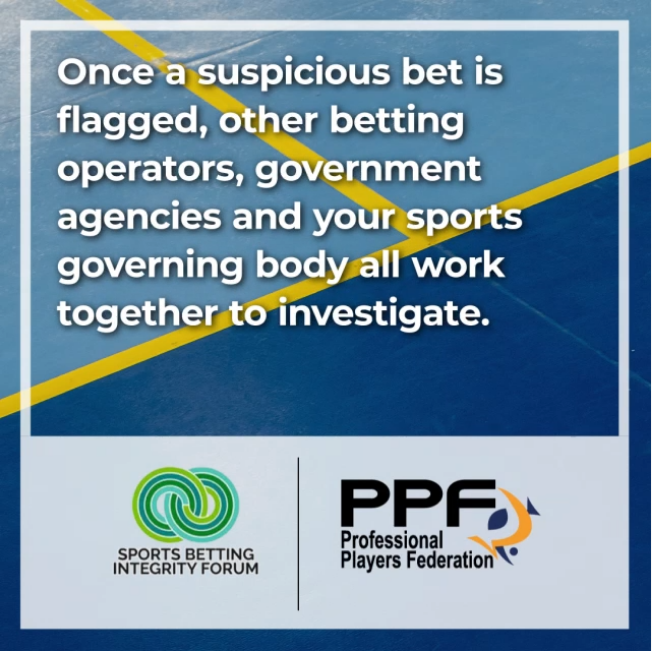 Once a suspicious bet is flagged, other betting operators, government agencies and your sports governing body all work together to investigate.

SPORTS BETTING INTEGRITY FORUM

PPF
Professional Players Federation